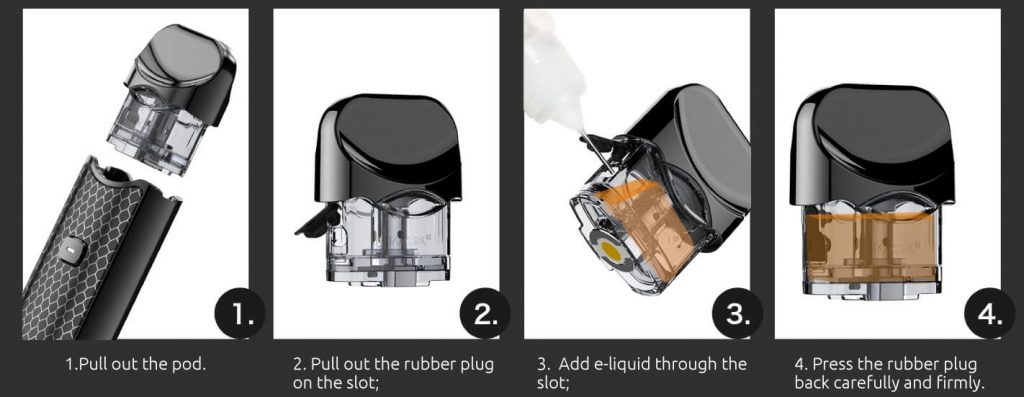 1.

1.Pull out the pod.

2.

2. Pull out the rubber plug on the slot;

3.

3. Add e-liquid through the slot;

4.

4. Press the rubber plug back carefully and firmly.